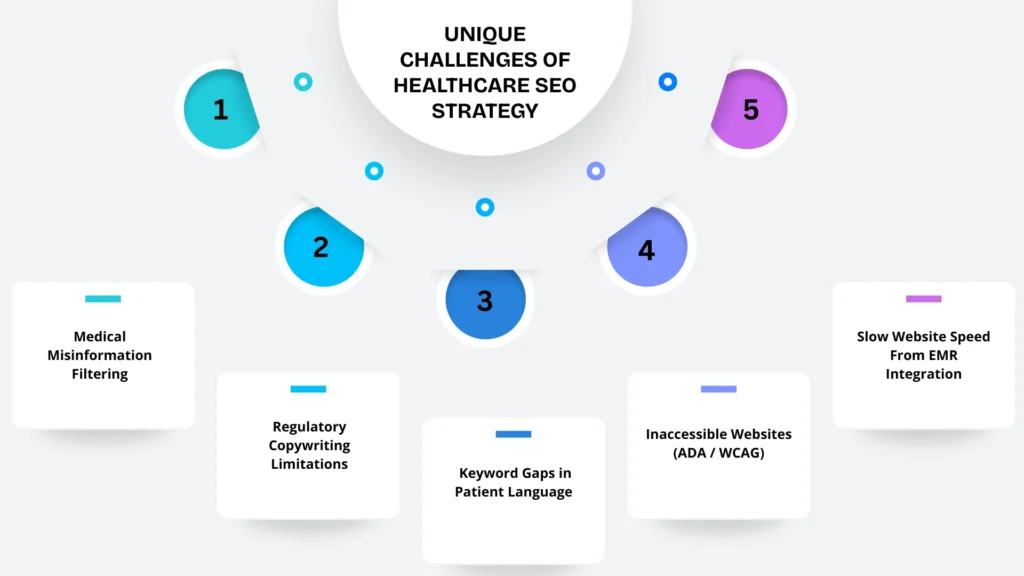 UNIQUE CHALLENGES OF HEALTHCARE SEO STRATEGY

1

2

3

4

5

Medical Misinformation Filtering

Regulatory Copywriting Limitations

Keyword Gaps in Patient Language

Inaccessible Websites (ADA / WCAG)

Slow Website Speed From EMR Integration